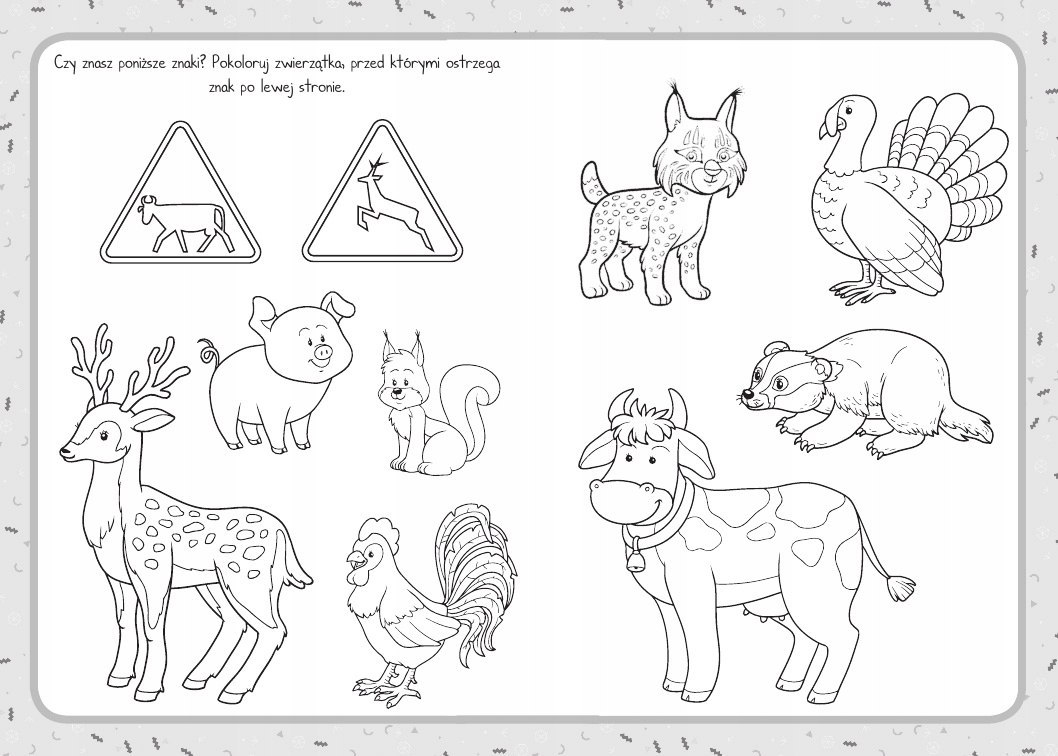 Czy znasz poniższe znaki? Pokoloruj zwierzątka, przed którymi ostrzega znak po lewej stronie.